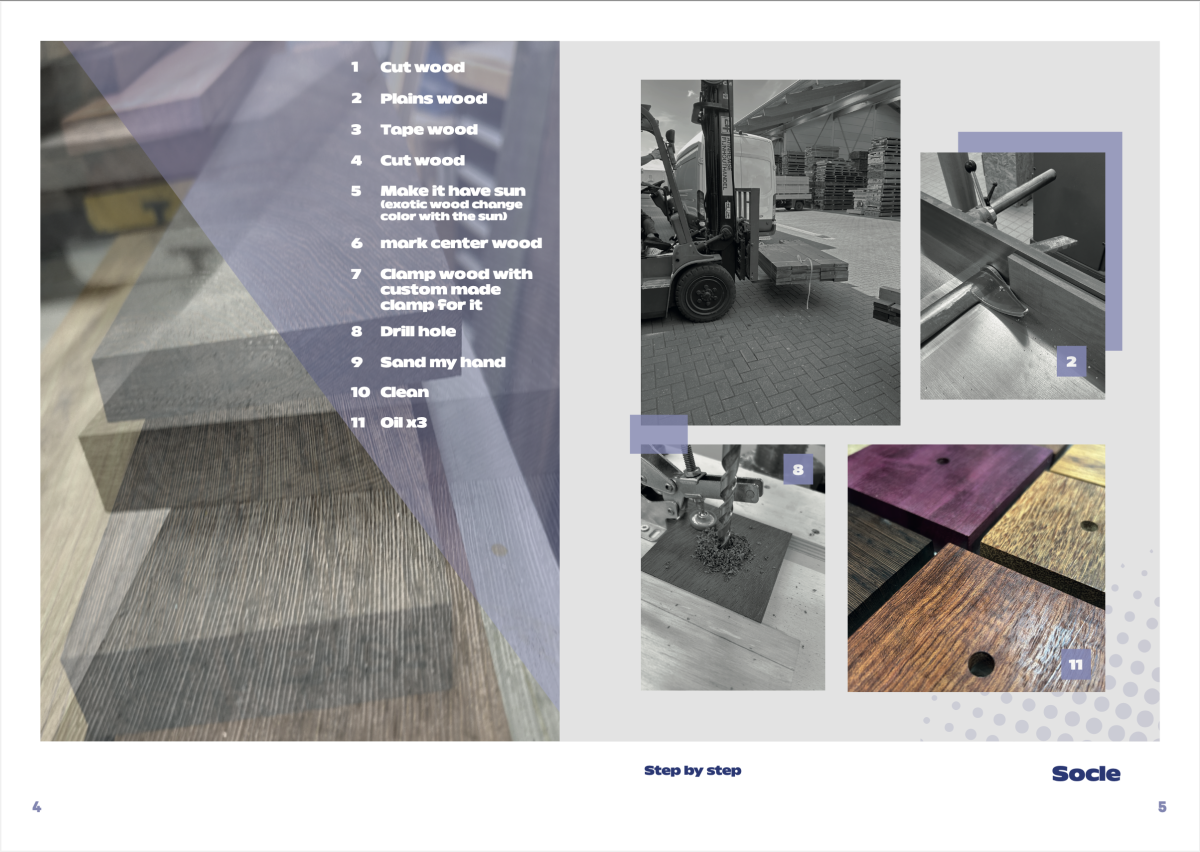 1 Cut wood

2 Plains wood

3 Tape wood

4 Cut wood

5 Make it have sun
(exotic wood change color with the sun)

6 mark center wood

7 Clamp wood with custom made clamp for it

8 Drill hole

9 Sand my hand

10 Clean

11 Oil x3

2

8

11

Step by step

Socle

4

5